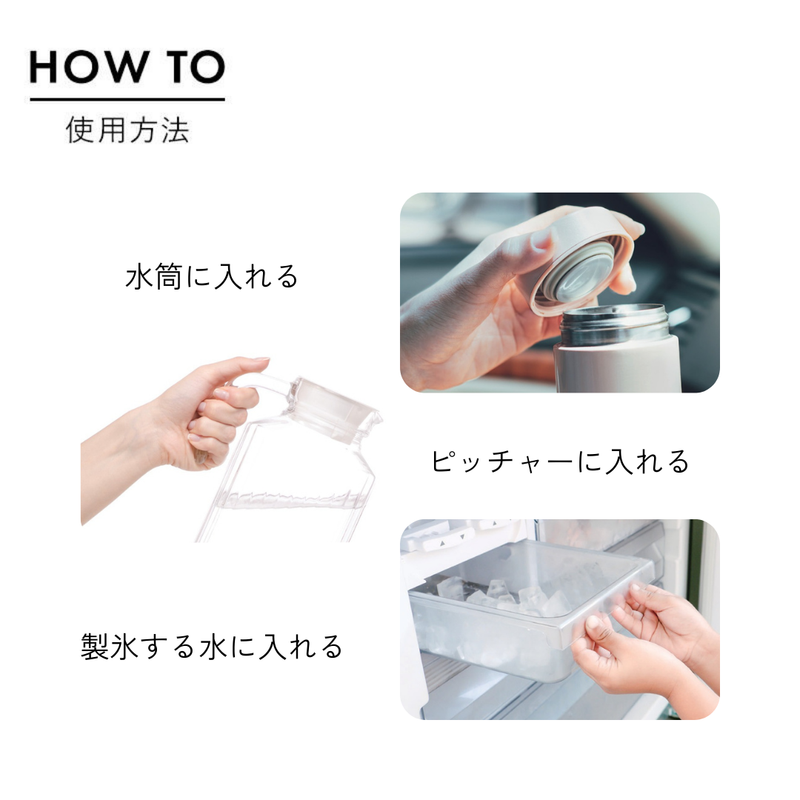 HOW TO
使用方法

水筒に入れる

ピッチャーに入れる

製氷する水に入れる